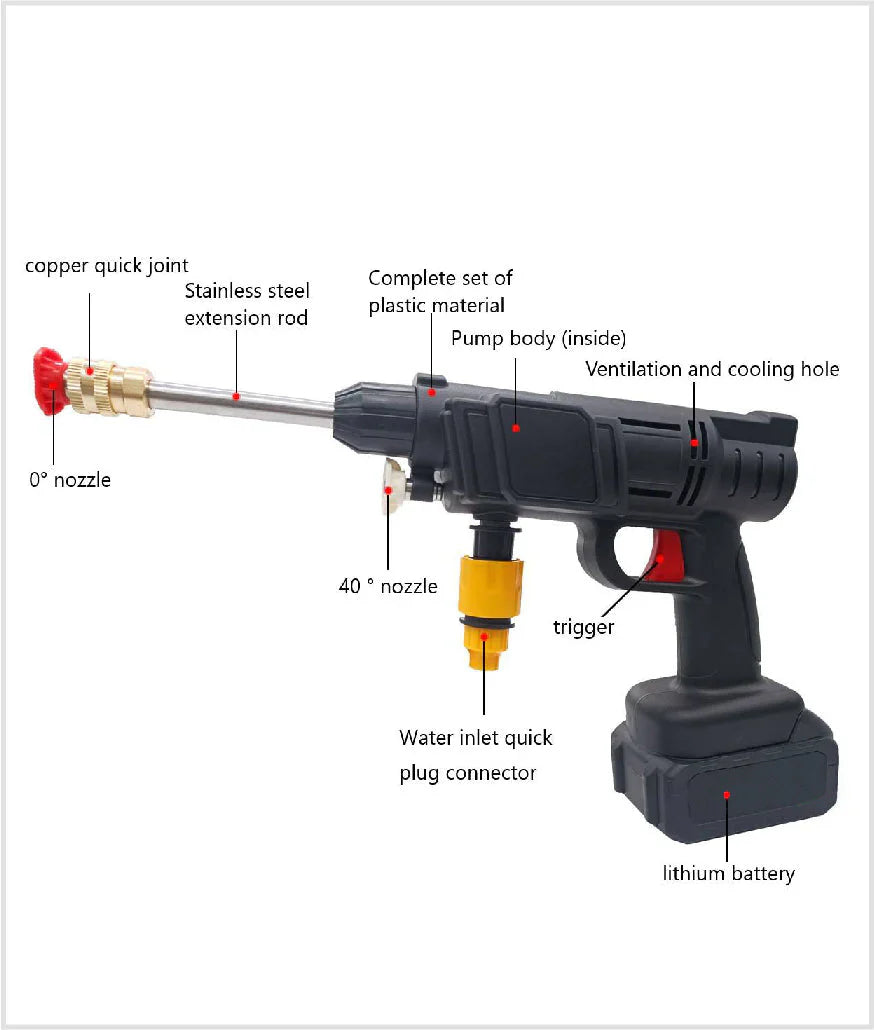 copper quick joint

Stainless steel extension rod

Complete set of plastic material

Pump body (inside)

Ventilation and cooling hole

0° nozzle

40 ° nozzle

trigger

Water inlet quick plug connector

lithium battery